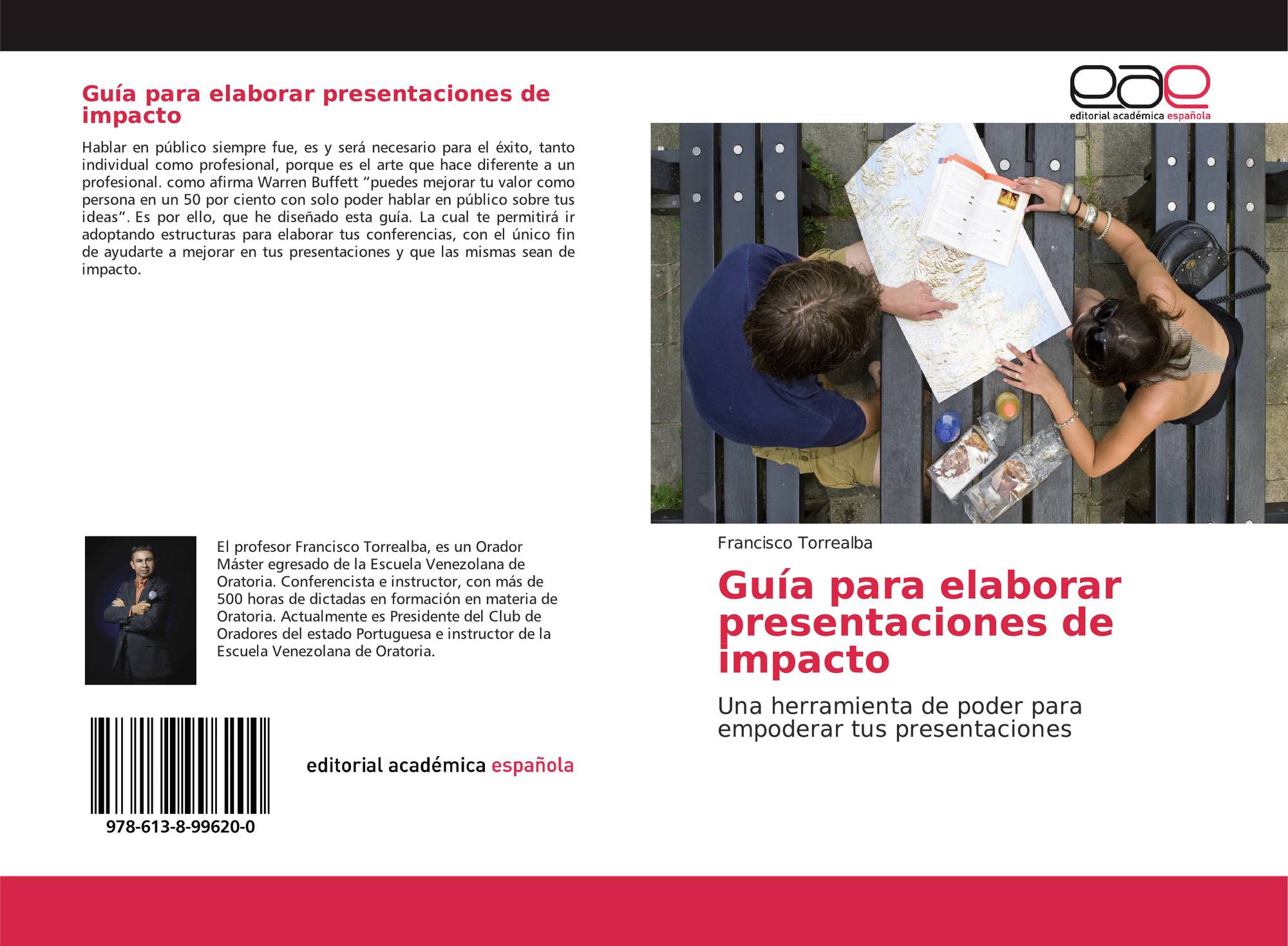 Guía para elaborar presentaciones de impacto

Hablar en público siempre fue, es y será necesario para el éxito, tanto individual como profesional, porque es el arte que hace diferente a un profesional. como afirma Warren Buffett “puedes mejorar tu valor como persona en un 50 por ciento con solo poder hablar en público sobre tus ideas”. Es por ello, que he diseñado esta guía. La cual te permitirá ir adoptando estructuras para elaborar tus conferencias, con el único fin de ayudarte a mejorar en tus presentaciones y que las mismas sean de impacto.

El profesor Francisco Torrealba, es un Orador Máster egresado de la Escuela Venezolana de Oratoria. Conferencista e instructor, con más de 500 horas de dictadas en formación en materia de Oratoria. Actualmente es Presidente del Club de Oradores del estado Portuguesa e instructor de la Escuela Venezolana de Oratoria.

978-613-8-99620-0

editorial académica española

eae
editorial académica española

Francisco Torrealba

Guía para elaborar presentaciones de impacto

Una herramienta de poder para empoderar tus presentaciones